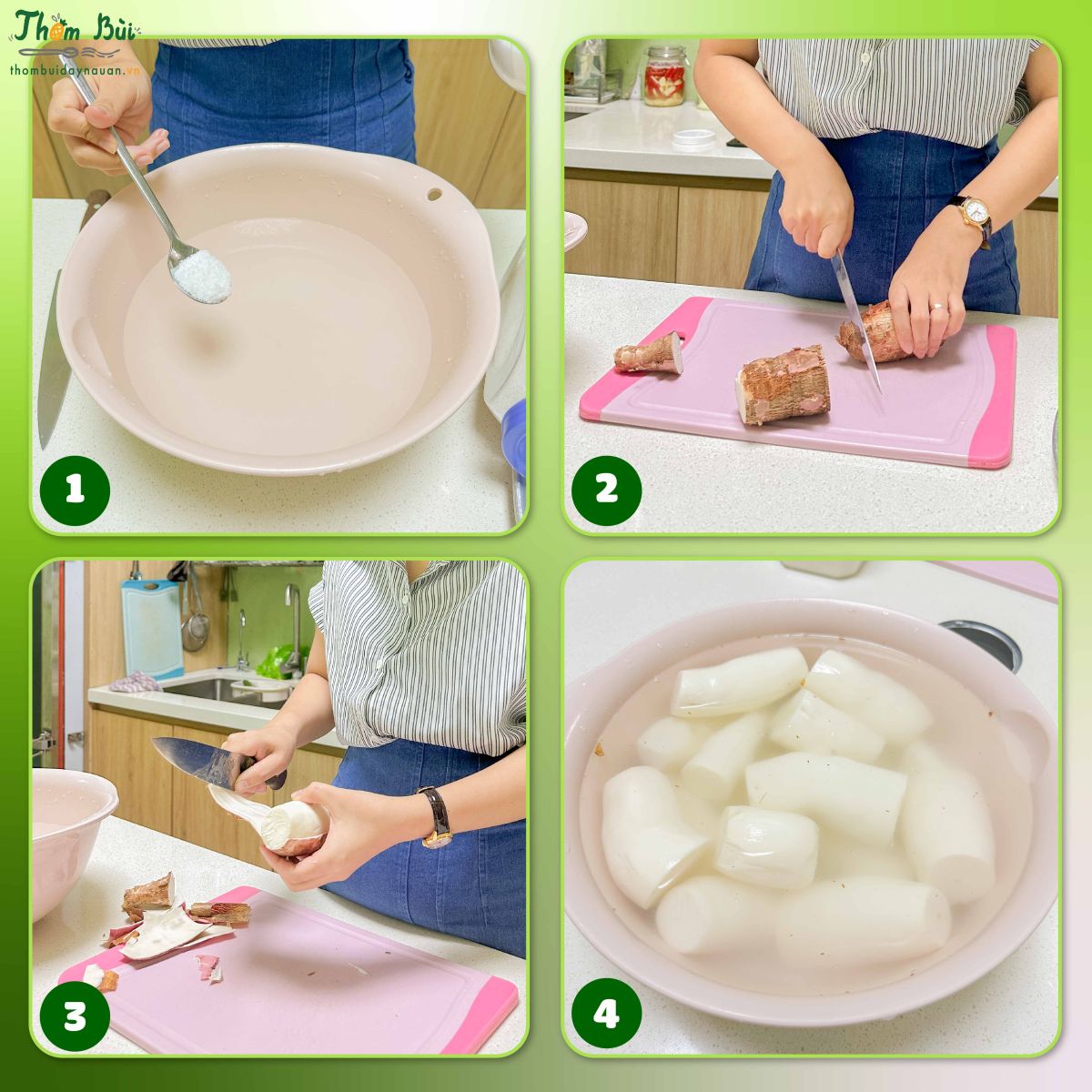 Thơm Bùi
thombuidaynauan.vn

1

2

3

4